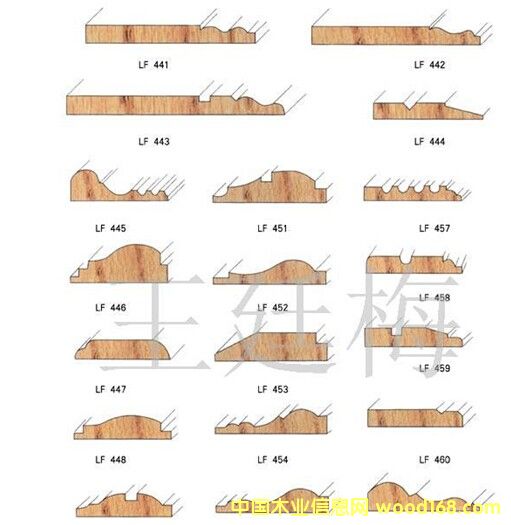 LF 441

LF 442

LF 443

LF 444

LF 445

LF 451

LF 457

LF 446

LF 452

LF 458

LF 447

LF 453

LF 459

LF 448

LF 454

LF 460

王廷梅

中国木业信息网 wood168.com